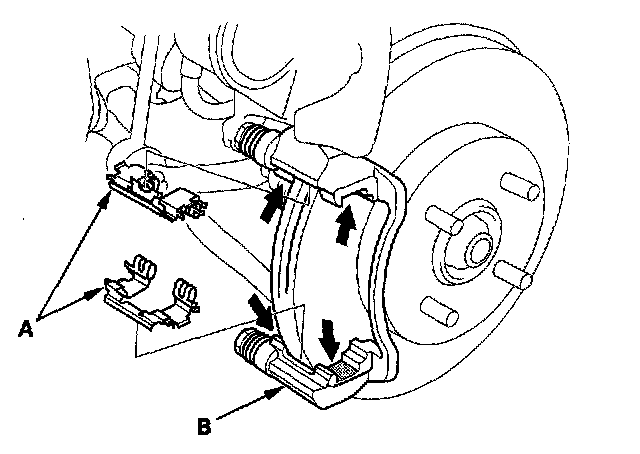 A

B