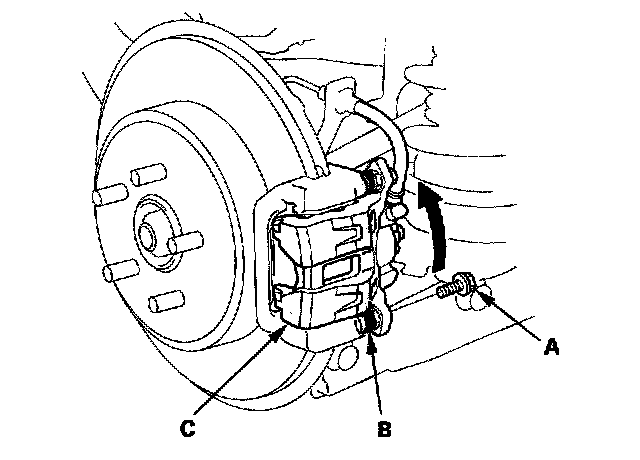 A

C

B