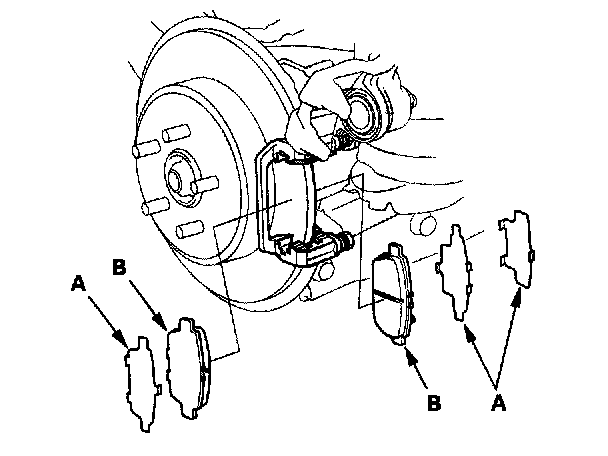 A
B
B
A