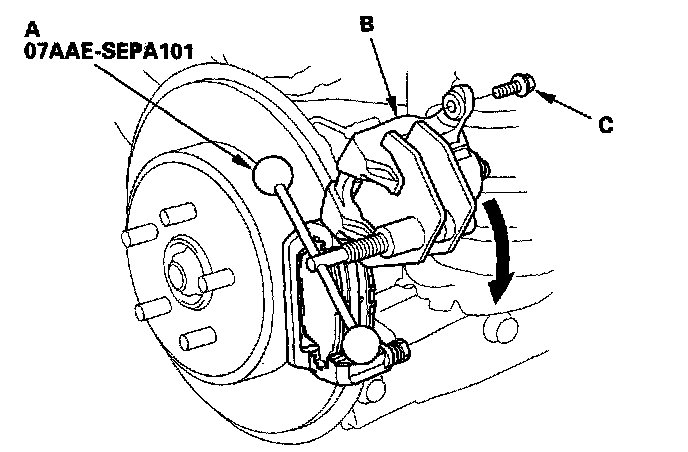 A
07AAE-SEPA101

B

C