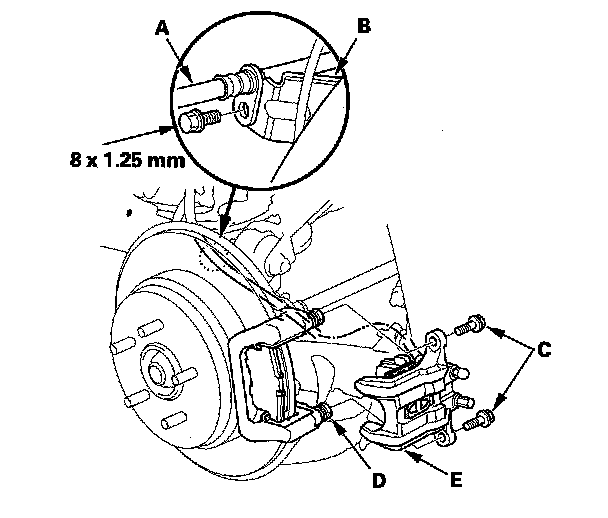 A
B
8 x 1.25 mm
C
D
E