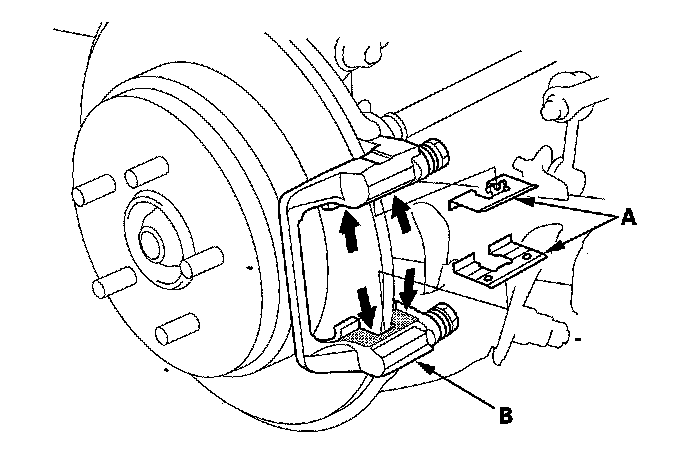 A

B