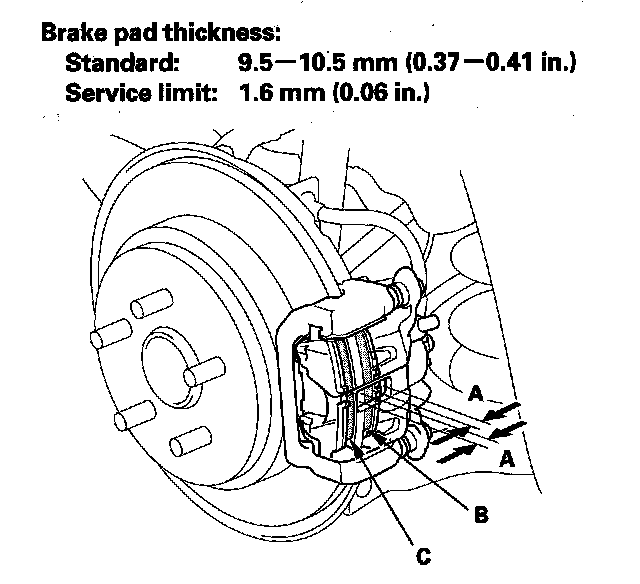 Brake pad thickness:
Standard: 9.5—10.5 mm (0.37—0.41 in.)
Service limit: 1.6 mm (0.06 in.)

A
A
B
C