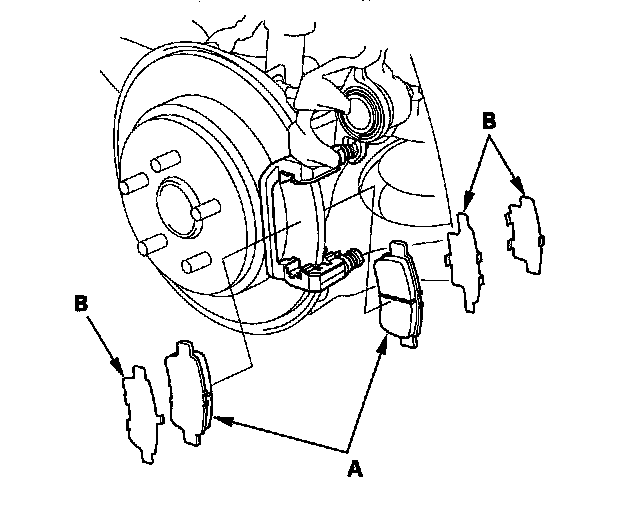 B

B

A