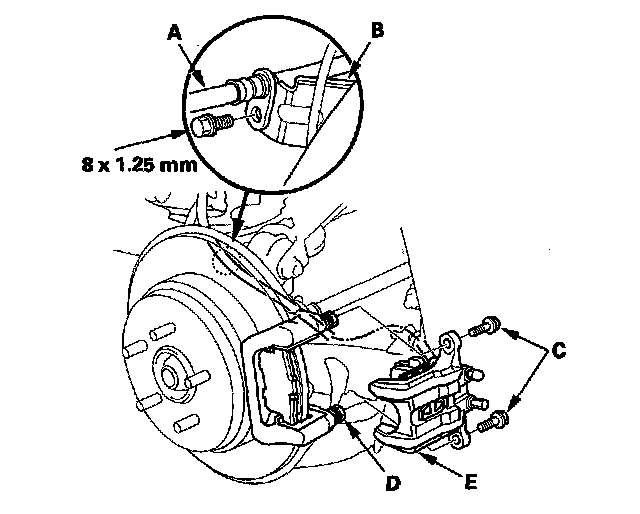 A
B
8 x 1.25 mm
C
D
E