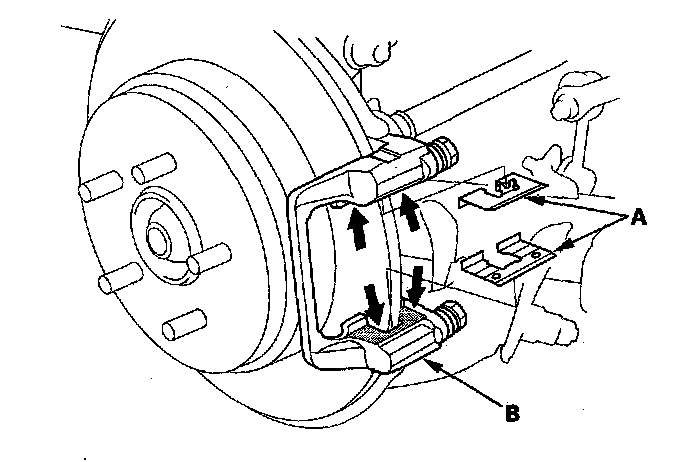 A

B