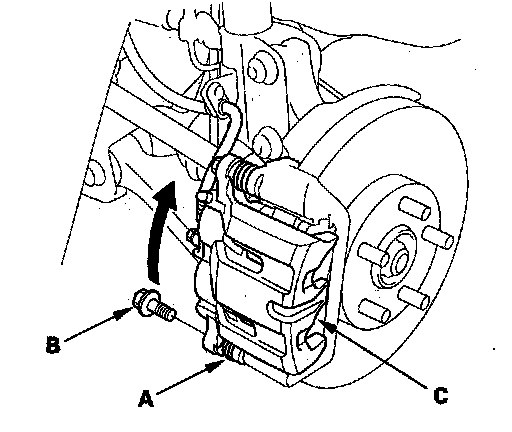 B

A

C