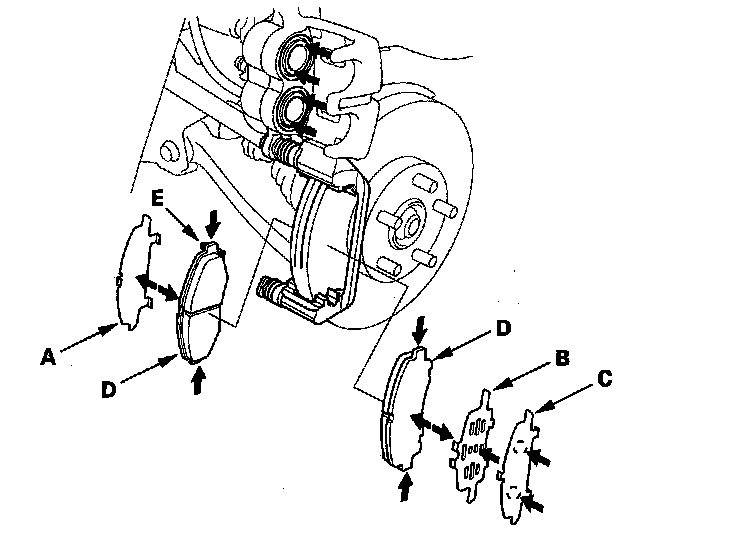 E
A
D
D
B
C