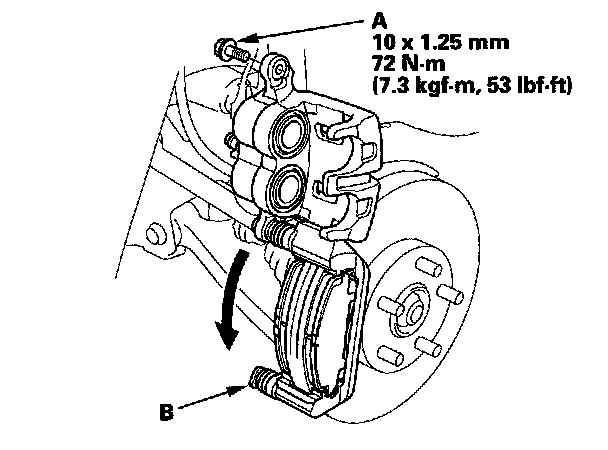 A
10 x 1.25 mm
72 N·m
(7.3 kgf·m, 53 lbf·ft)

B