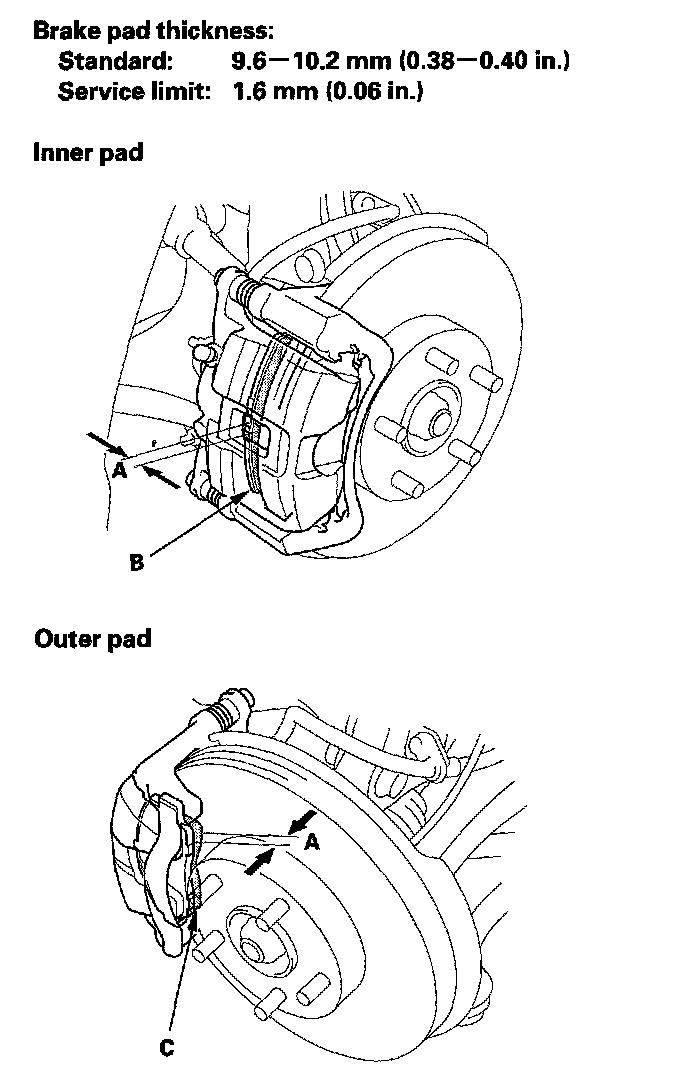 Brake pad thickness:
Standard: 9.6—10.2 mm (0.38—0.40 in.)
Service limit: 1.6 mm (0.06 in.)

Inner pad

A

B

Outer pad

A

C