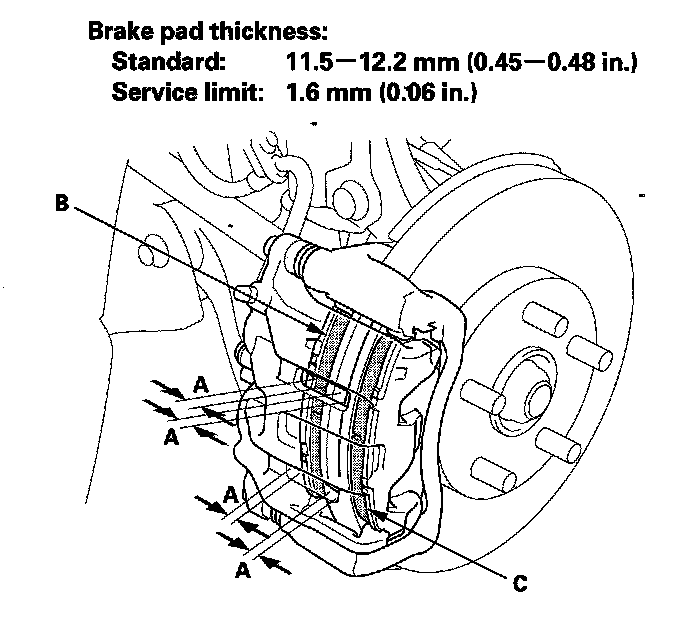 Brake pad thickness:
Standard: 11.5—12.2 mm (0.45—0.48 in.)
Service limit: 1.6 mm (0.06 in.)

B

A
A
A
A

C