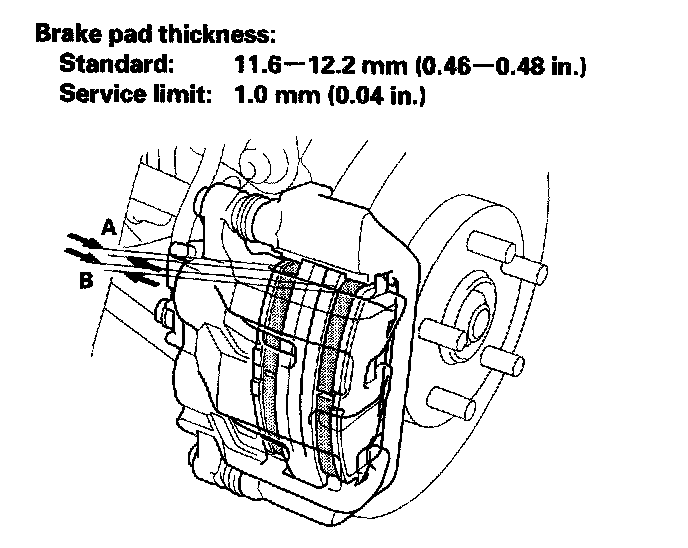 Brake pad thickness:
Standard: 11.6—12.2 mm (0.46—0.48 in.)
Service limit: 1.0 mm (0.04 in.)

A
B