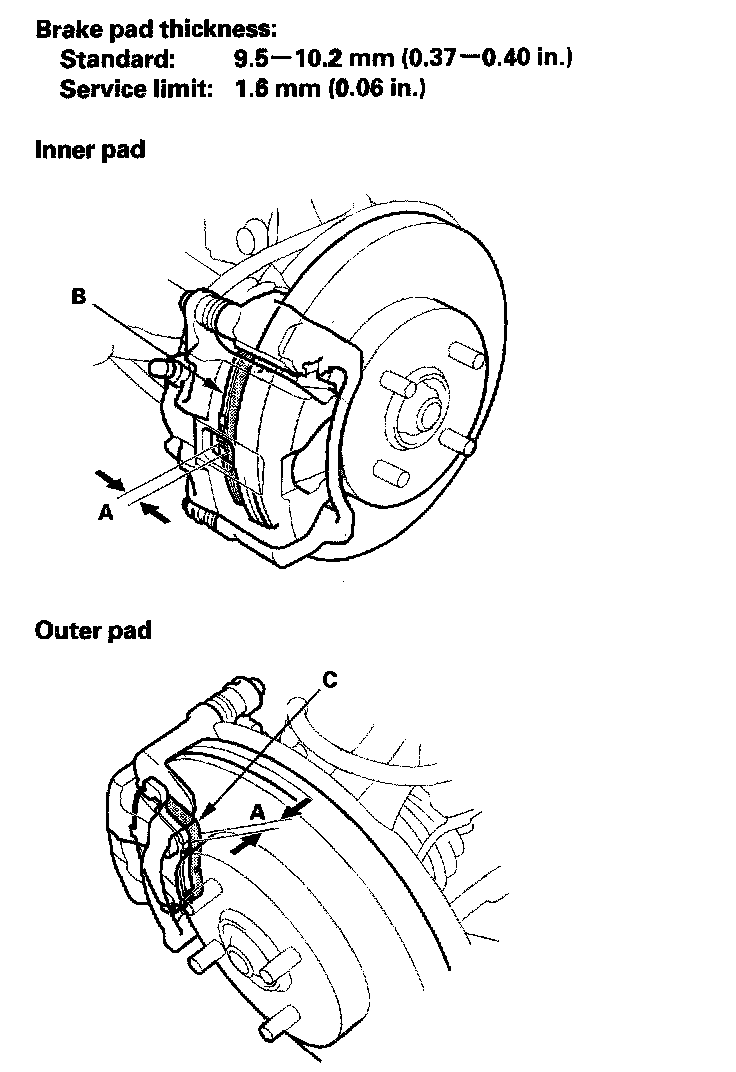 Brake pad thickness:
Standard: 9.5—10.2 mm (0.37—0.40 in.)
Service limit: 1.6 mm (0.06 in.)

Inner pad

B

A

Outer pad

C

A