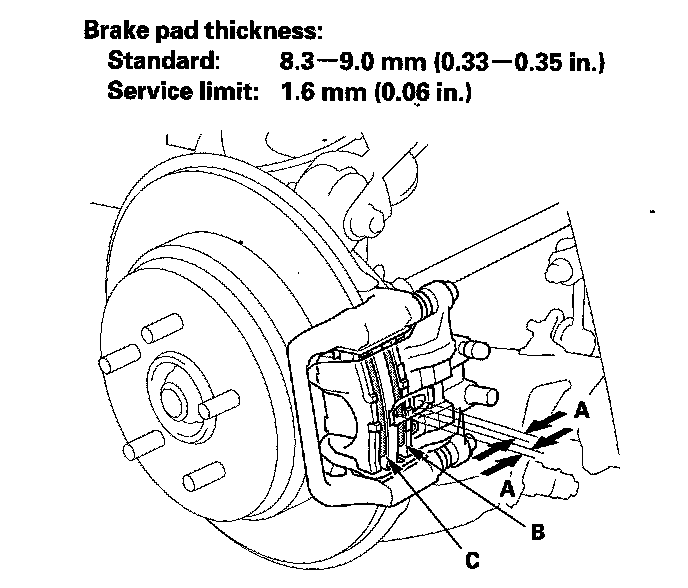 Brake pad thickness:
Standard: 8.3—9.0 mm (0.33—0.35 in.)
Service limit: 1.6 mm (0.06 in.)

A
A
B
C