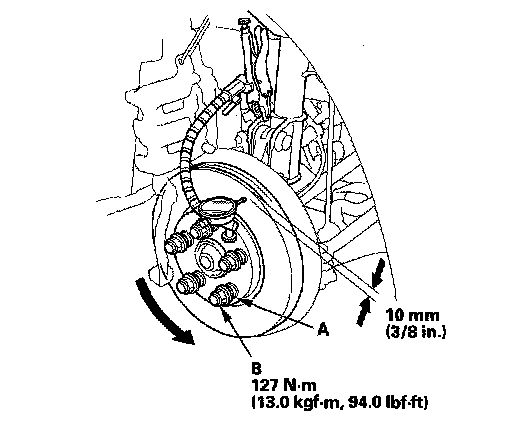 10 mm
(3/8 in.)

A

B
127 N·m
(13.0 kgf·m, 94.0 lbf·ft)