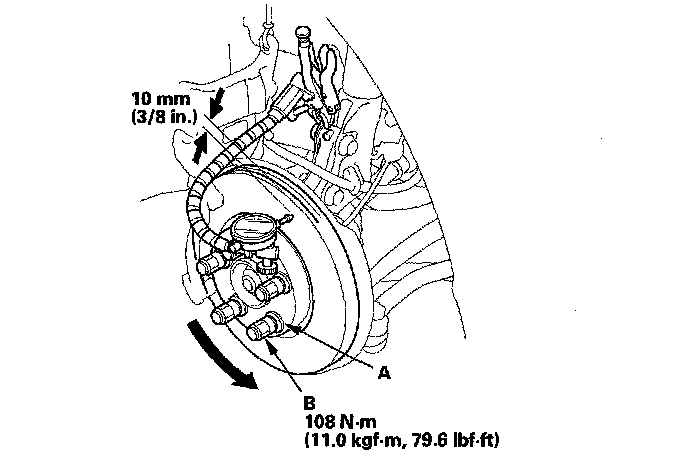 10 mm
(3/8 in.)

A

B
108 N·m
(11.0 kgf·m, 79.6 lbf·ft)