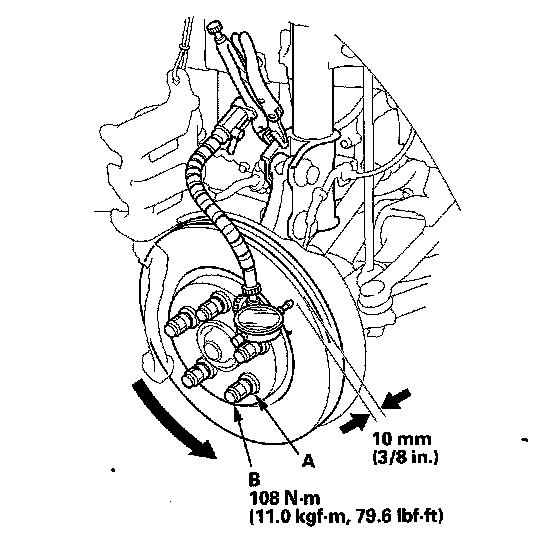 10 mm
(3/8 in.)

A

B
108 N·m
(11.0 kgf·m, 79.6 lbf·ft)