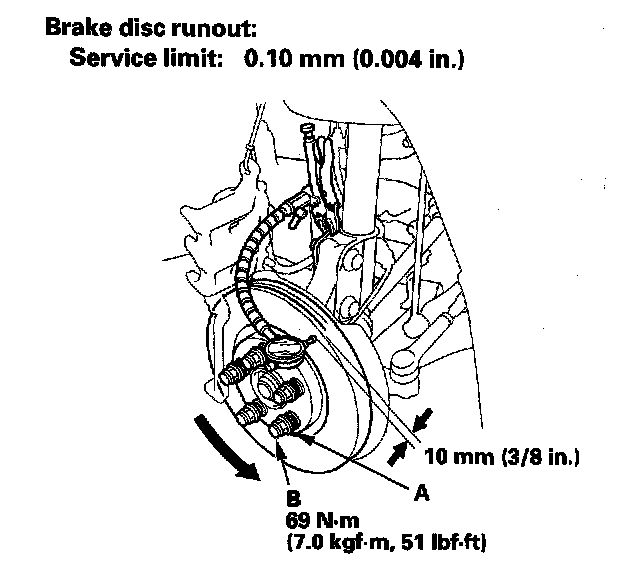 Brake disc runout:
Service limit: 0.10 mm (0.004 in.)

10 mm (3/8 in.)

A

B
69 N·m
(7.0 kgf·m, 51 lbf·ft)