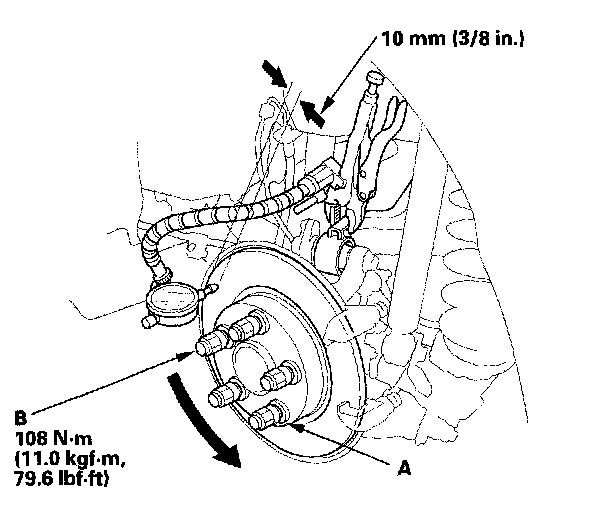 10 mm (3/8 in.)

B
108 N·m
(11.0 kgf·m,
79.6 lbf·ft)

A