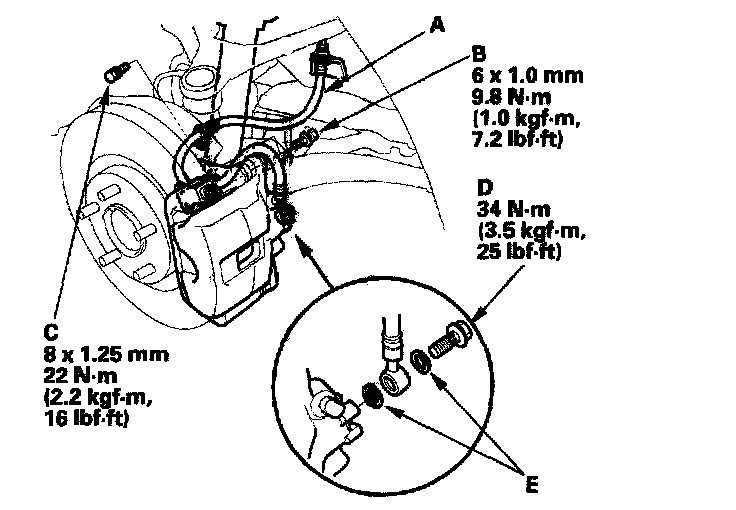 A

B
6 x 1.0 mm
9.8 N·m
(1.0 kgf·m,
7.2 lbf·ft)

D
34 N·m
(3.5 kgf·m,
25 lbf·ft)

C
8 x 1.25 mm
22 N·m
(2.2 kgf·m,
16 lbf·ft)

E