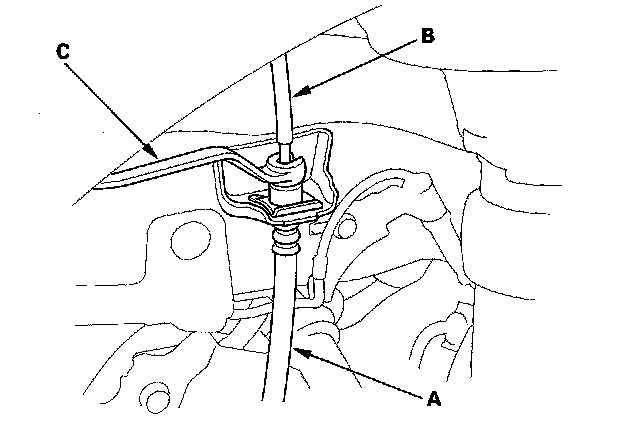 C
B
A