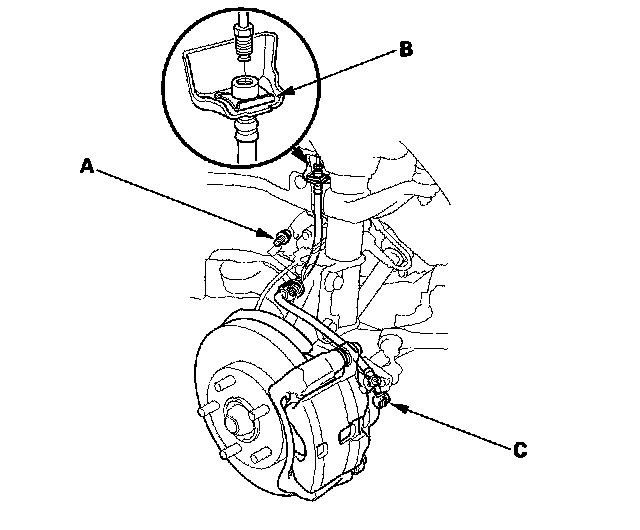 B

A

C