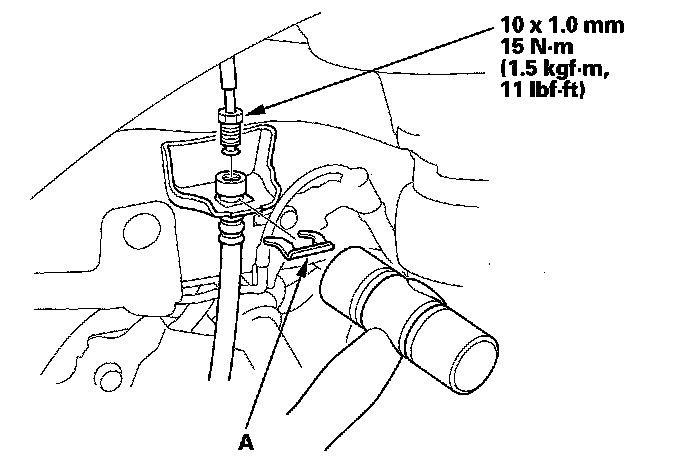 10 x 1.0 mm
15 N·m
(1.5 kgf·m,
11 lbf·ft)

A