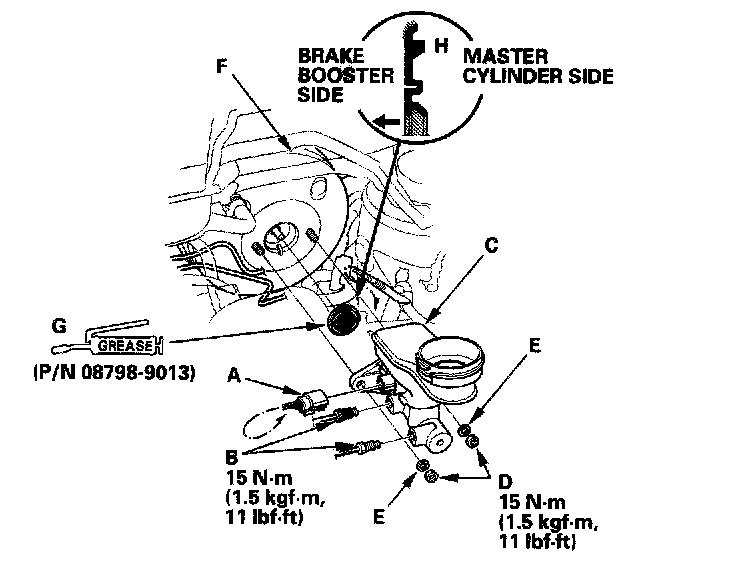 BRAKE BOOSTER SIDE

H

MASTER CYLINDER SIDE

F

C

G

GREASE

(P/N 08798-9013)

A

E

B
15 N·m
(1.5 kgf·m,
11 lbf·ft)

E

D
15 N·m
(1.5 kgf·m,
11 lbf·ft)