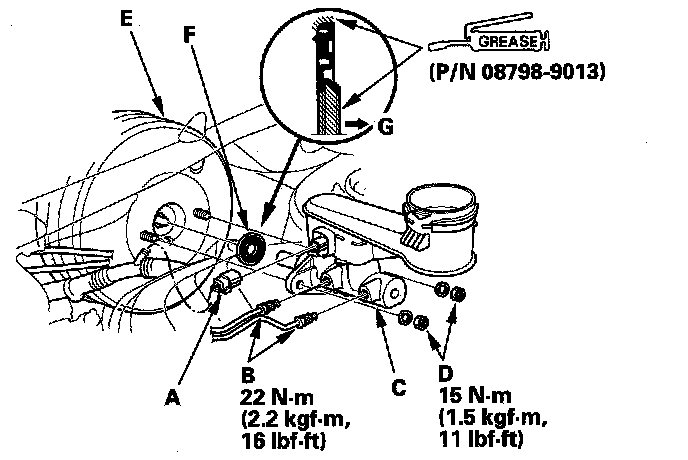 E

F

GREASE

(P/N 08798-9013)

G

A

B
22 N·m
(2.2 kgf·m,
16 lbf·ft)

C

D
15 N·m
(1.5 kgf·m,
11 lbf·ft)