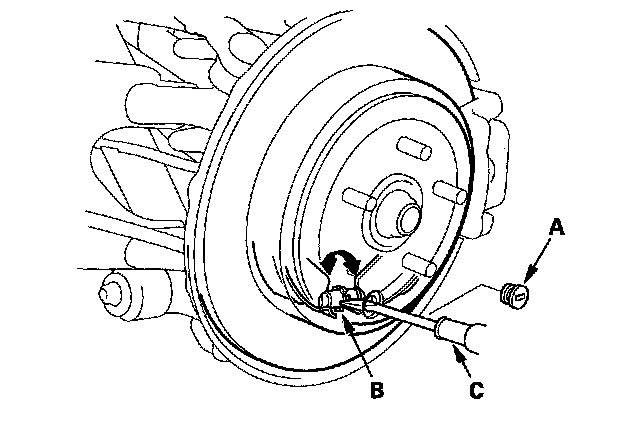 A

B

C