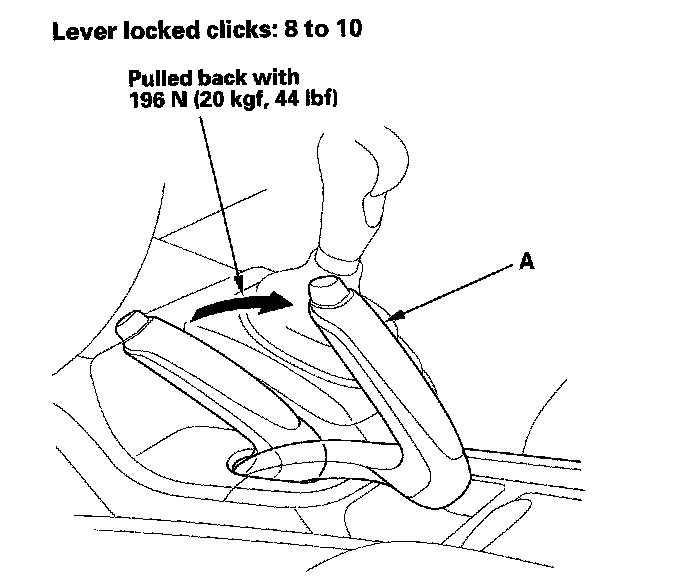 Lever locked clicks: 8 to 10

Pulled back with
196 N (20 kgf, 44 lbf)

A