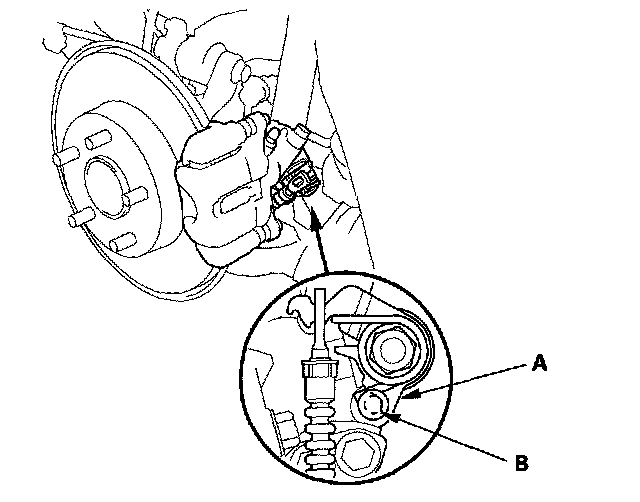 A

B