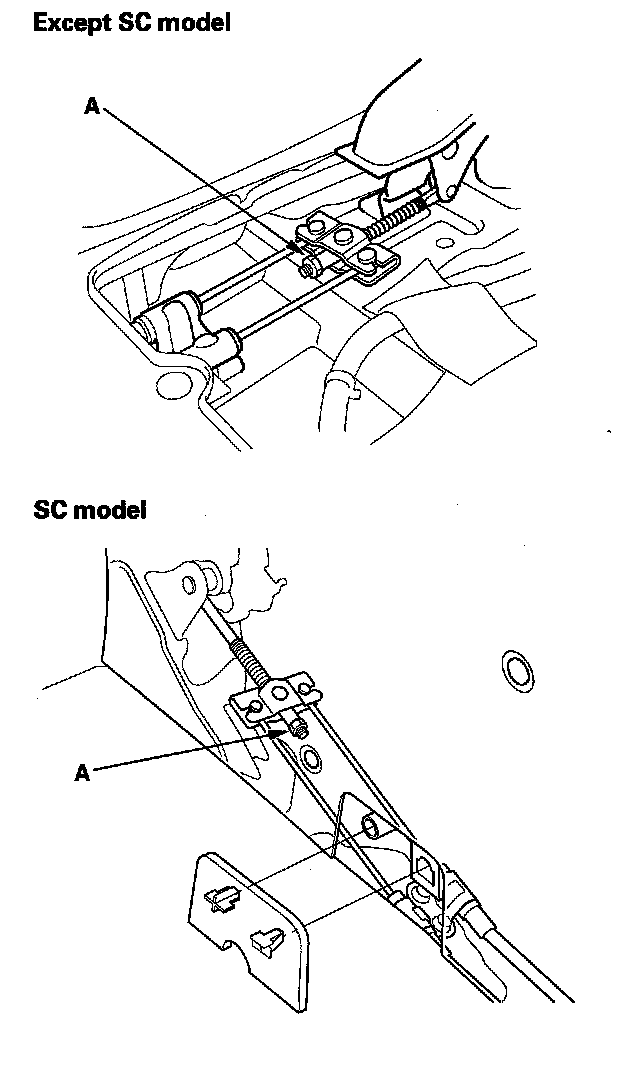 Except SC model

A

SC model

A