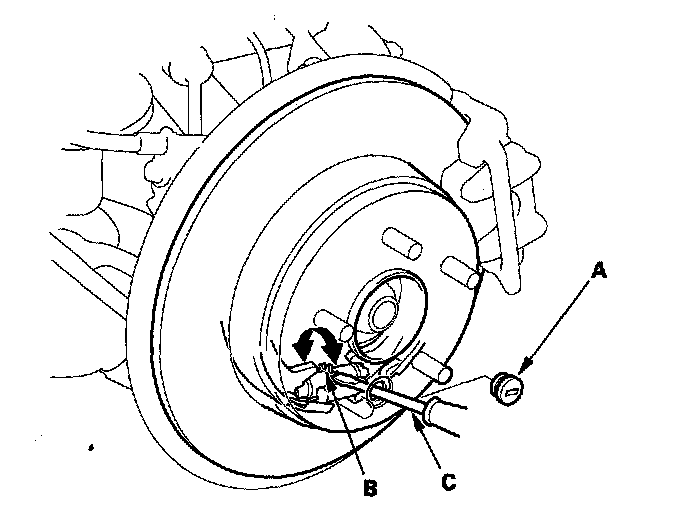 A
B
C