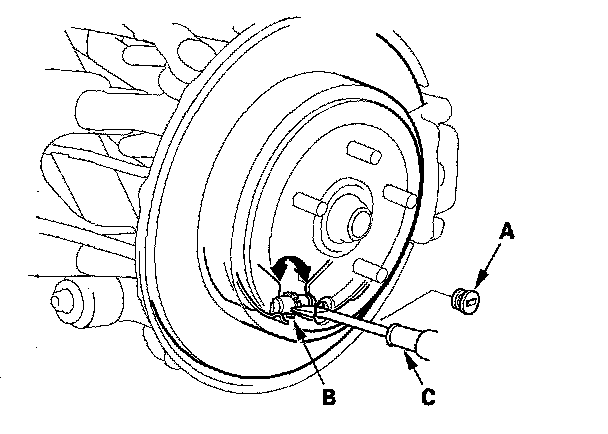 A

B

C