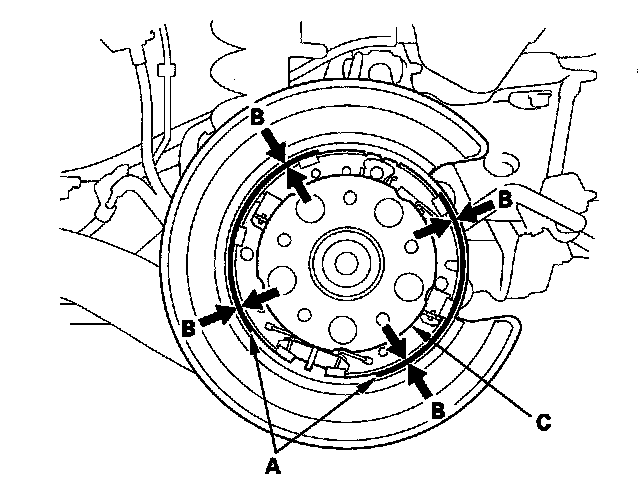 B
B
B
B
C
A