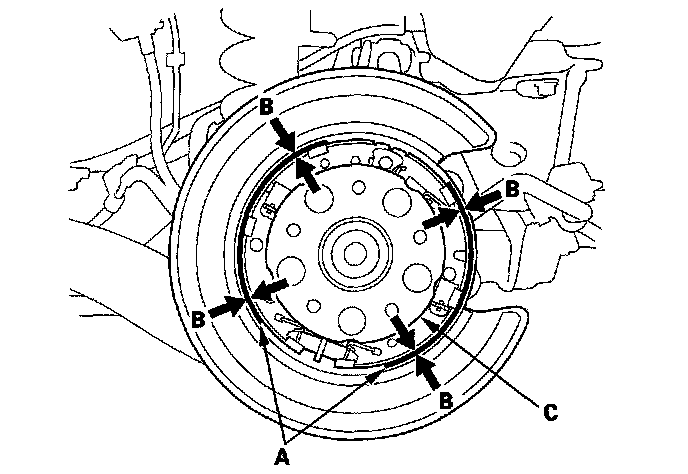 B
B
B
B
C
A