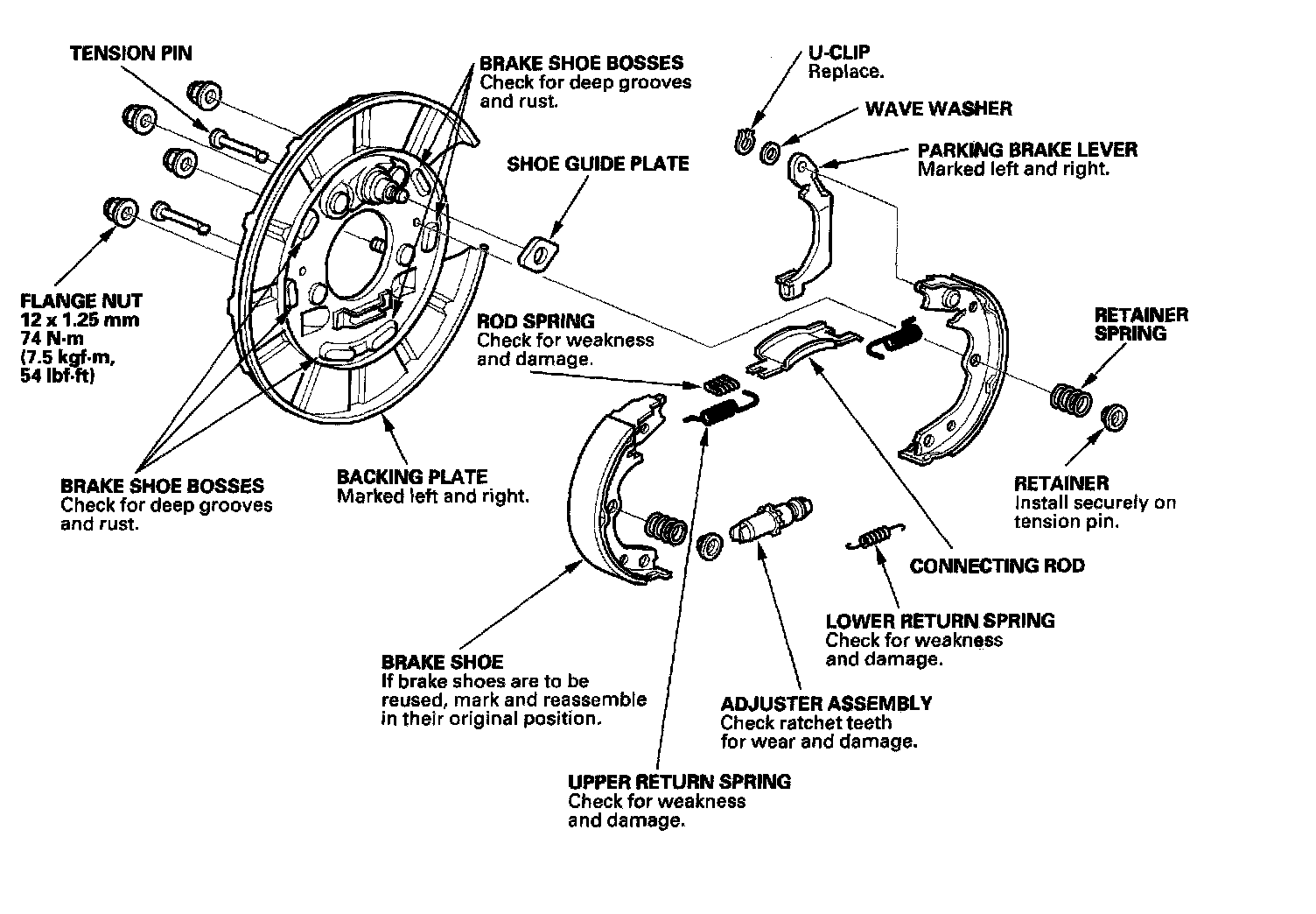 TENSION PIN

BRAKE SHOE BOSSES
Check for deep grooves and rust.

U-CLIP
Replace.

WAVE WASHER

PARKING BRAKE LEVER
Marked left and right.

SHOE GUIDE PLATE

FLANGE NUT
12 x 1.25 mm
74 N·m
(7.5 kgf·m,
54 lbf·ft)

ROD SPRING
Check for weakness and damage.

RETAINER SPRING

BRAKE SHOE BOSSES
Check for deep grooves and rust.

BACKING PLATE
Marked left and right.

RETAINER
Install securely on tension pin.

CONNECTING ROD

LOWER RETURN SPRING
Check for weakness and damage.

BRAKE SHOE
If brake shoes are to be reused, mark and reassemble in their original position.

ADJUSTER ASSEMBLY
Check ratchet teeth for wear and damage.

UPPER RETURN SPRING
Check for weakness and damage.