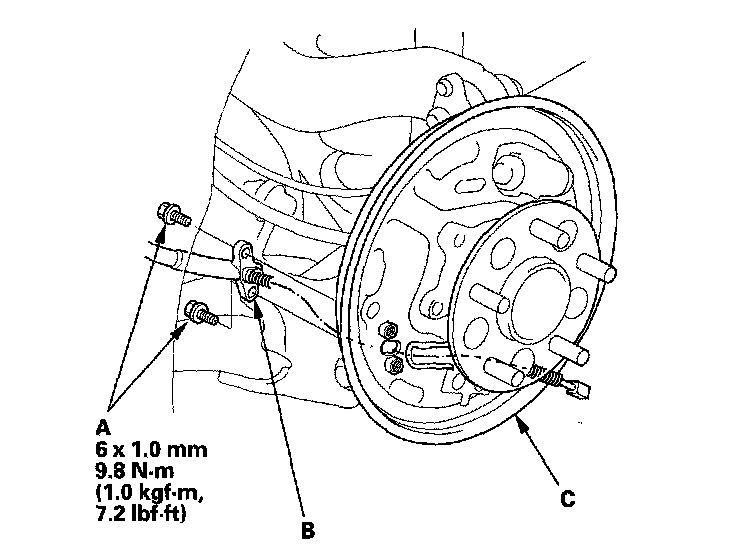 A
6 x 1.0 mm
9.8 N·m
(1.0 kgf·m,
7.2 lbf·ft)

B

C