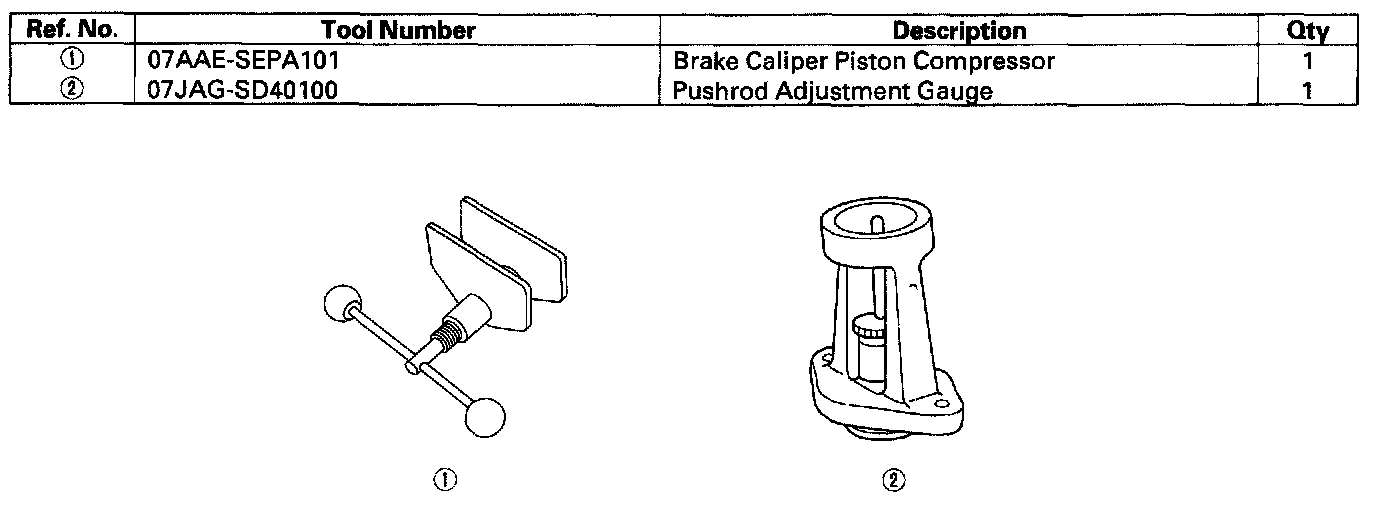 | Ref. No. | Tool Number | Description | Qty |
|---|---|---|---|
| ① | 07AAE-SEPA101 | Brake Caliper Piston Compressor | 1 |
| ② | 07JAG-SD40100 | Pushrod Adjustment Gauge | 1 |

①

②