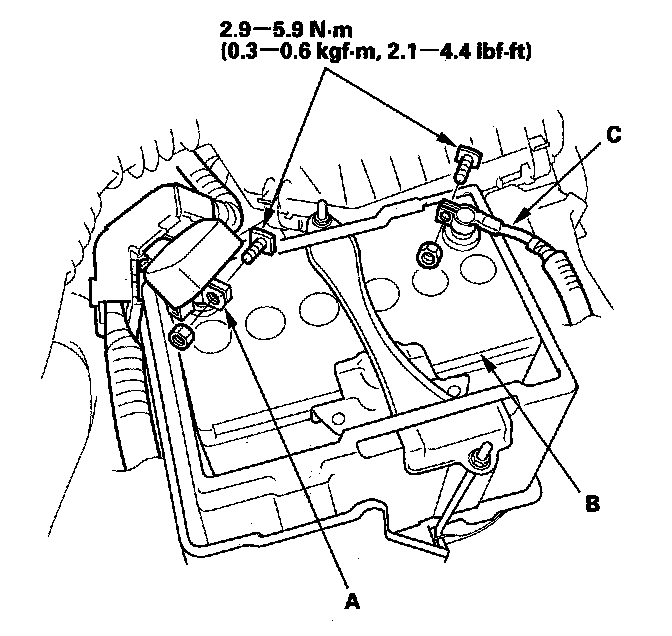 2.9—5.9 N·m
(0.3—0.6 kgf·m, 2.1—4.4 lbf·ft)

C

B

A