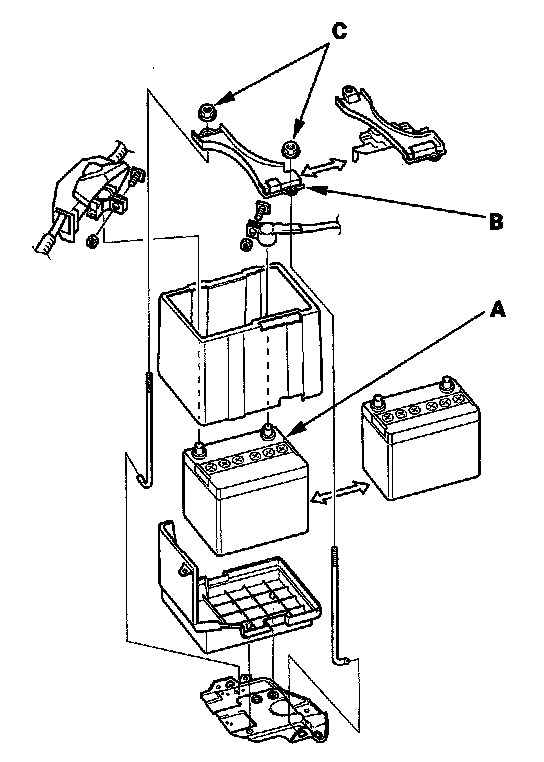 C
B
A