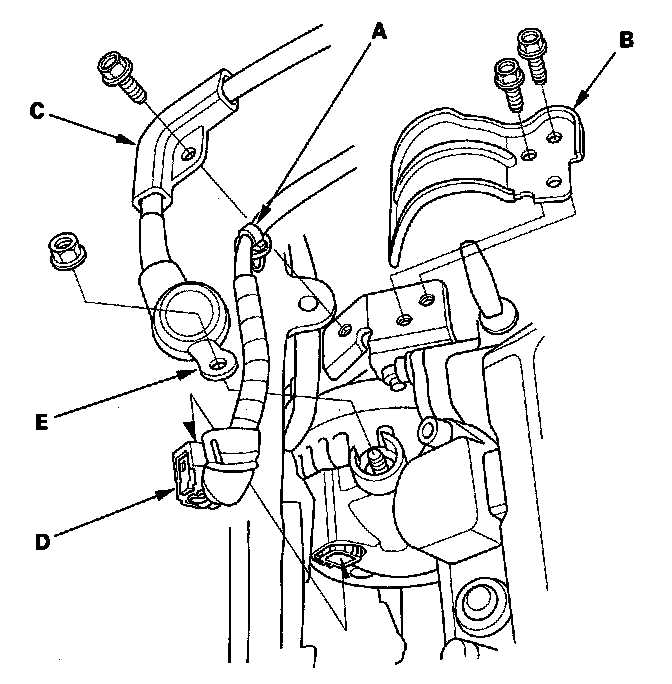 A
B
C
E
D