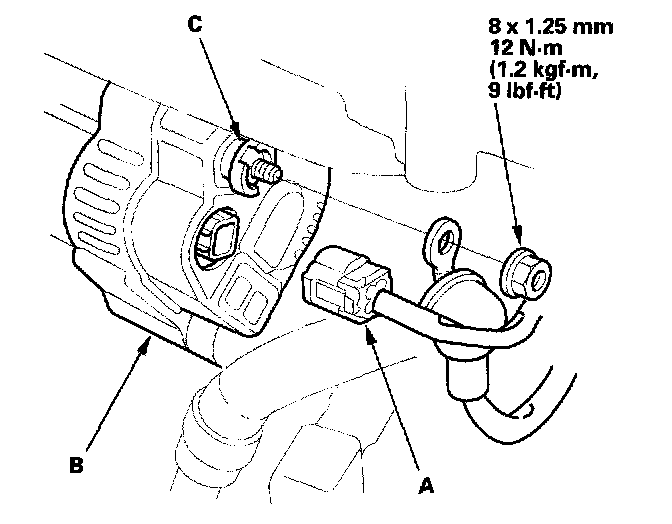 C

8 x 1.25 mm
12 N·m
(1.2 kgf·m,
9 lbf·ft)

B

A