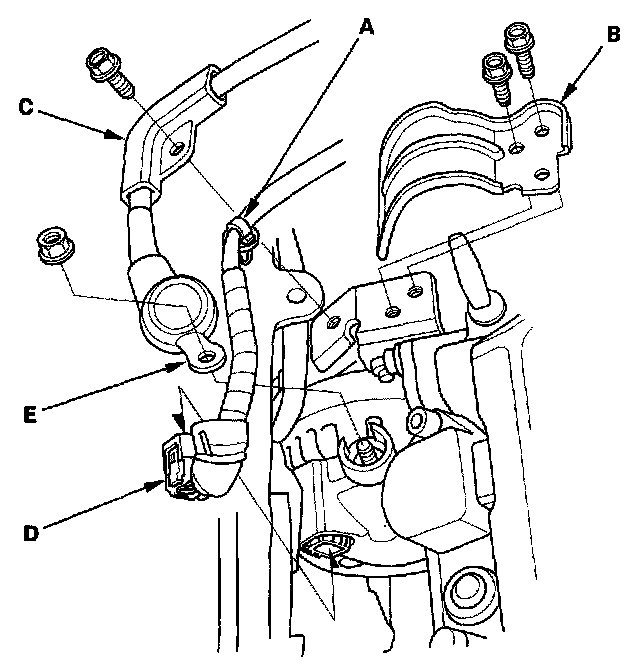 A
B
C
E
D