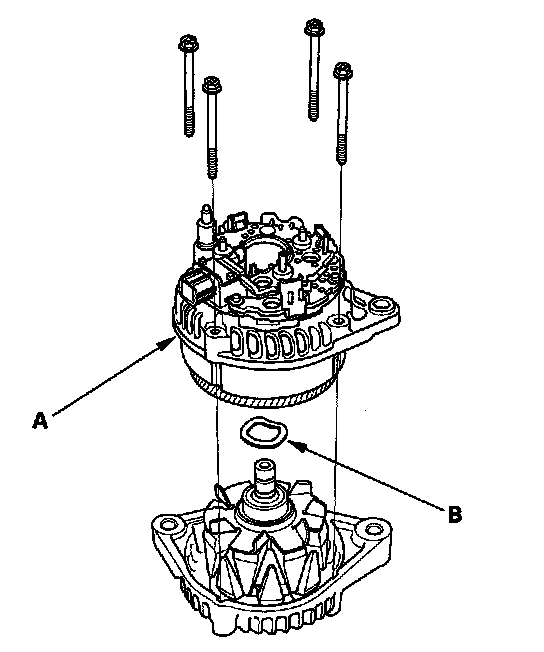 A

B