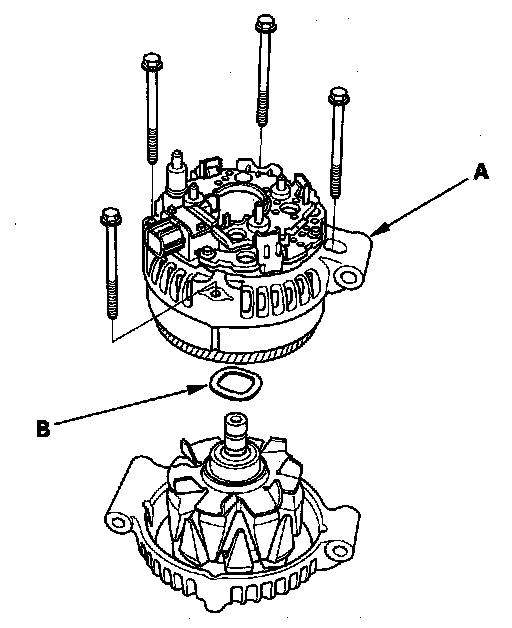 A

B