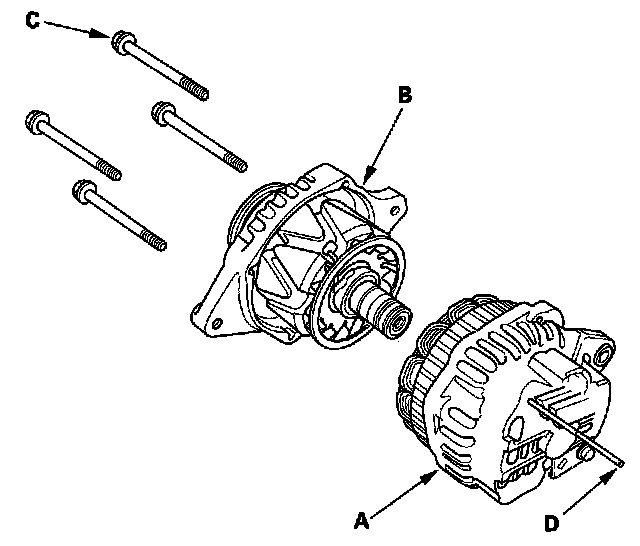 C
B
A
D