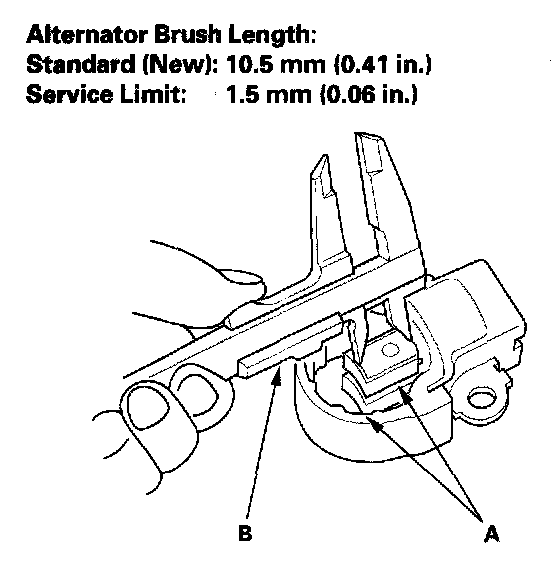 Alternator Brush Length:
Standard (New): 10.5 mm (0.41 in.)
Service Limit: 1.5 mm (0.06 in.)

B

A