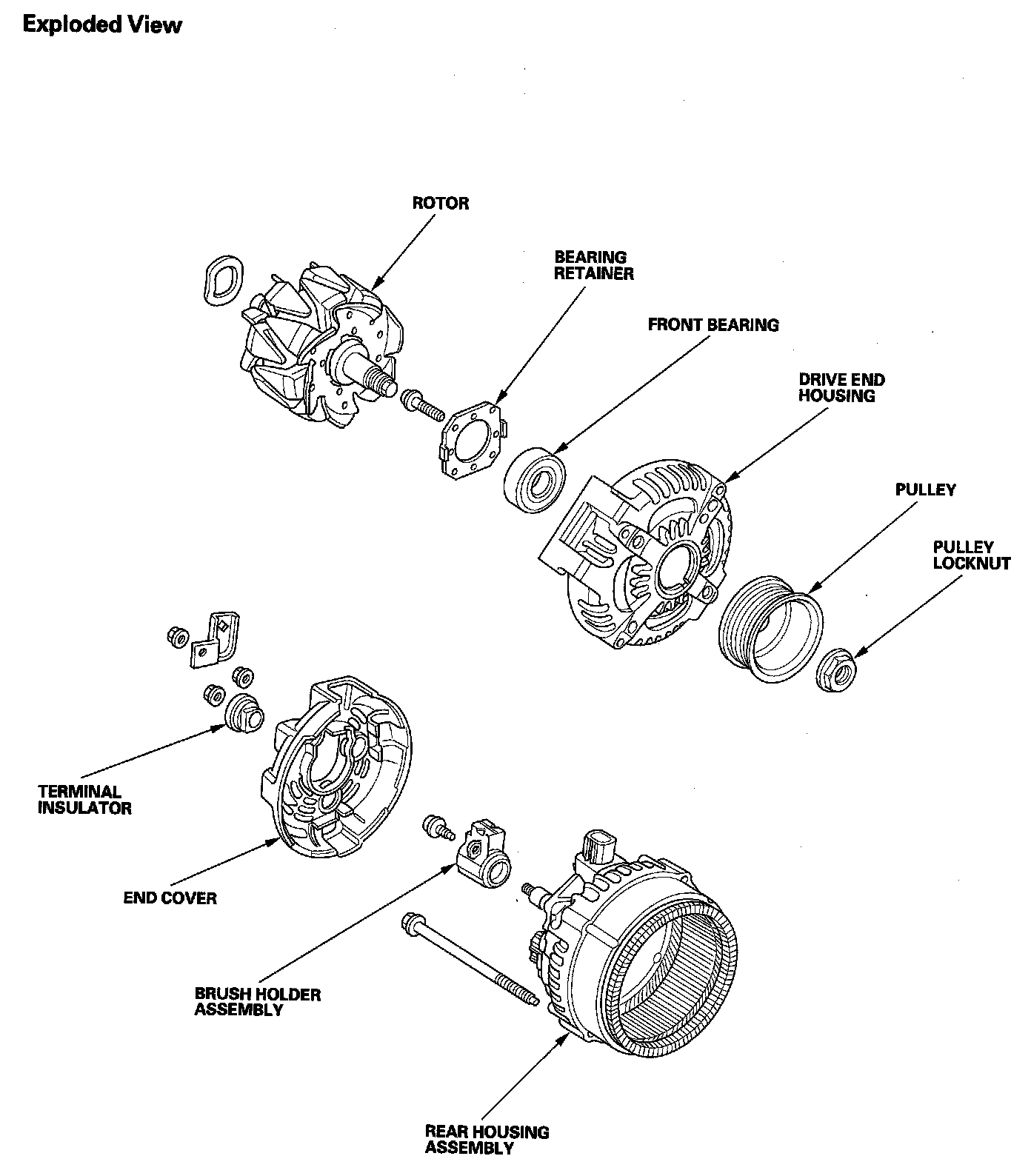 Exploded View

ROTOR

BEARING RETAINER

FRONT BEARING

DRIVE END HOUSING

PULLEY

PULLEY LOCKNUT

TERMINAL INSULATOR

END COVER

BRUSH HOLDER ASSEMBLY

REAR HOUSING ASSEMBLY